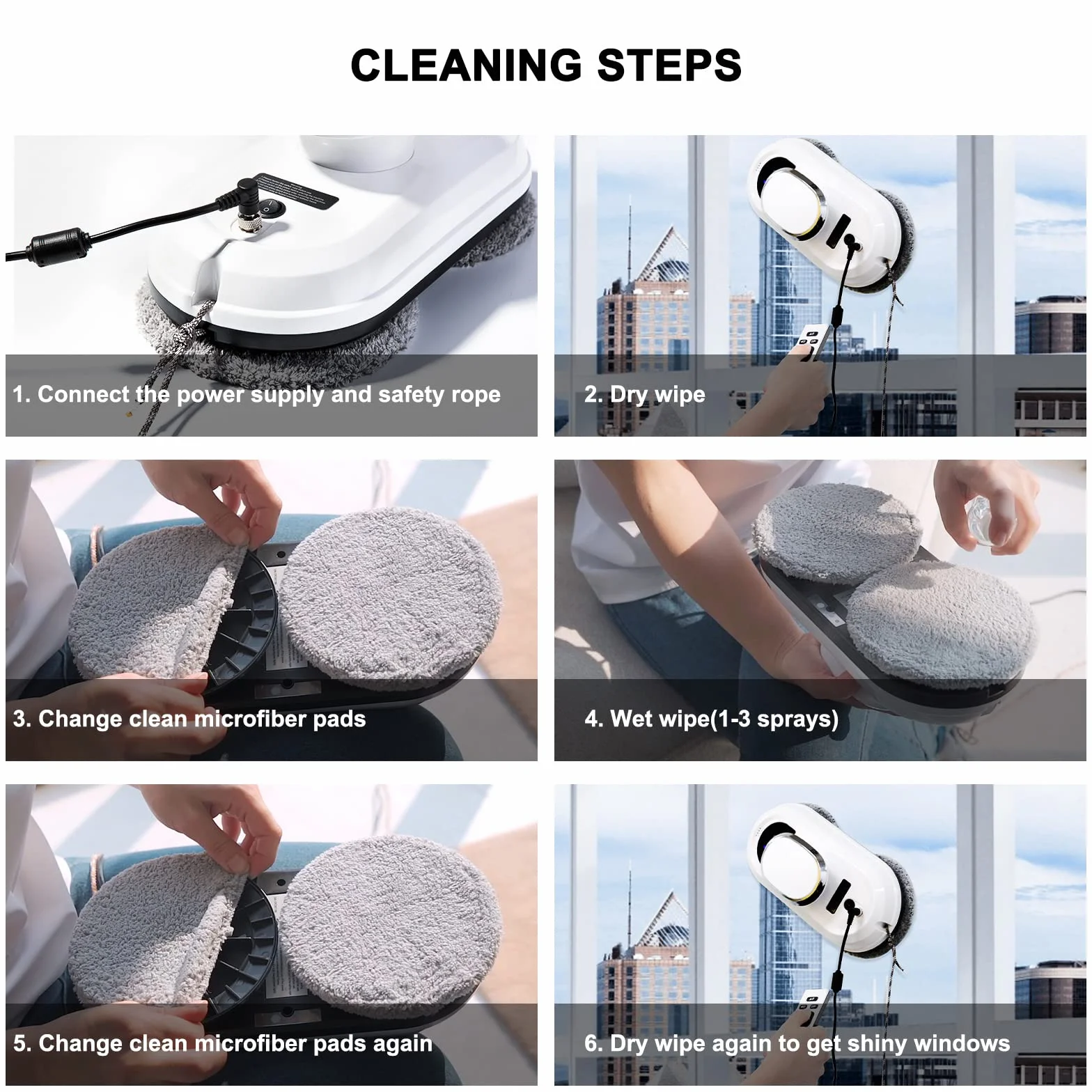 CLEANING STEPS

1. Connect the power supply and safety rope

2. Dry wipe

3. Change clean microfiber pads

4. Wet wipe(1-3 sprays)

5. Change clean microfiber pads again

6. Dry wipe again to get shiny windows